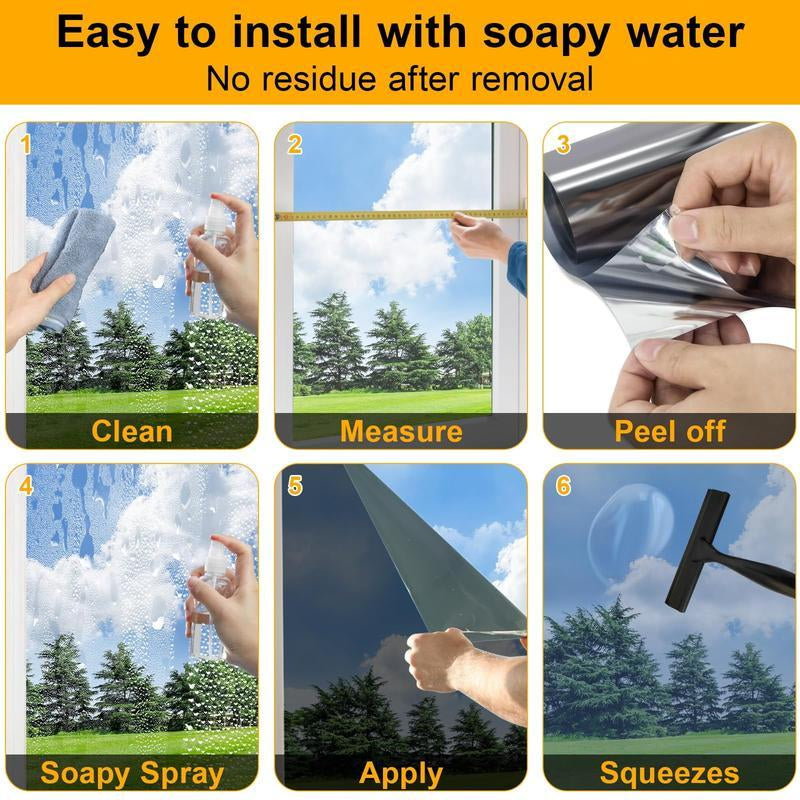 Easy to install with soapy water
No residue after removal

1
Clean

2
Measure

3
Peel off

4
Soapy Spray

5
Apply

6
Squeezes