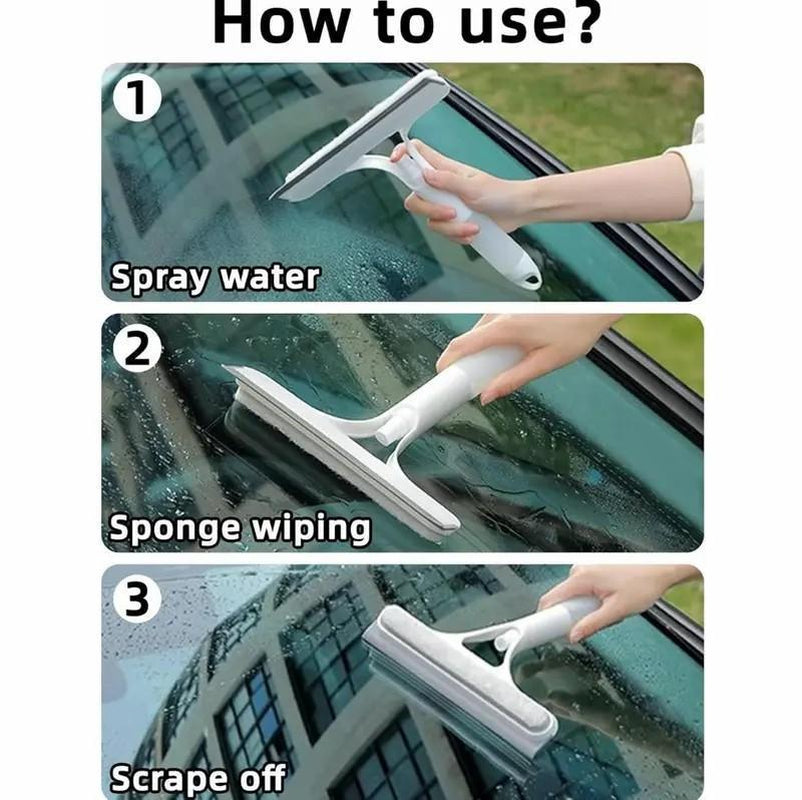 How to use?

1
Spray water

2
Sponge wiping

3
Scrape off